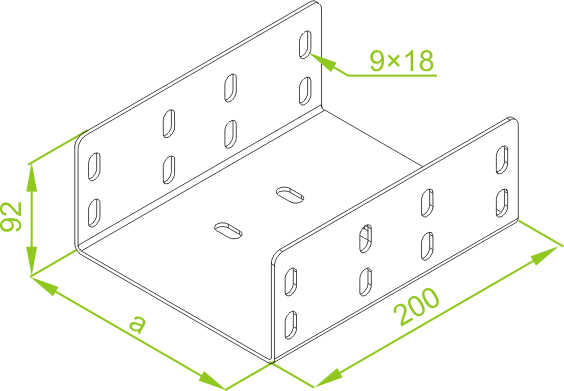 9×18
92
a
200