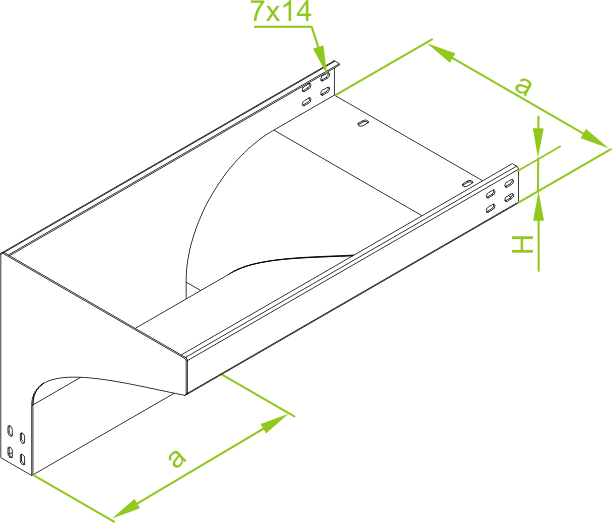 7x14

a

H

a