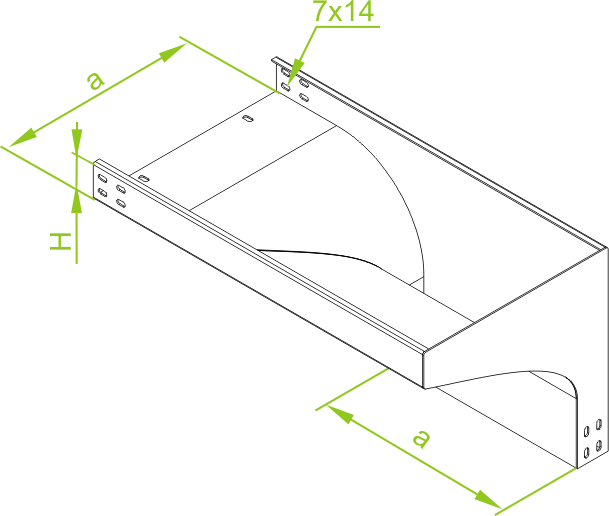 7x14
a
H
a