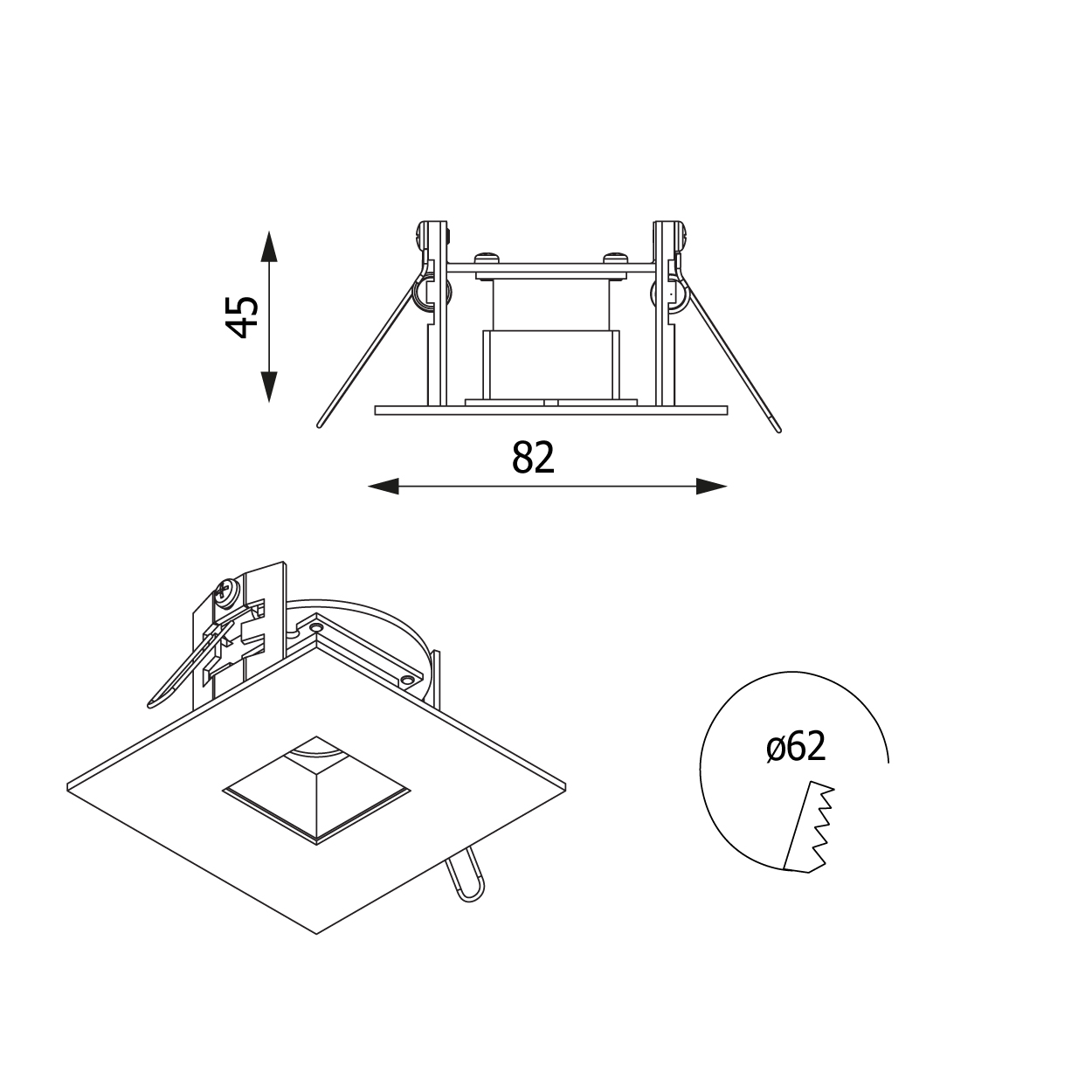 45

82

ø62