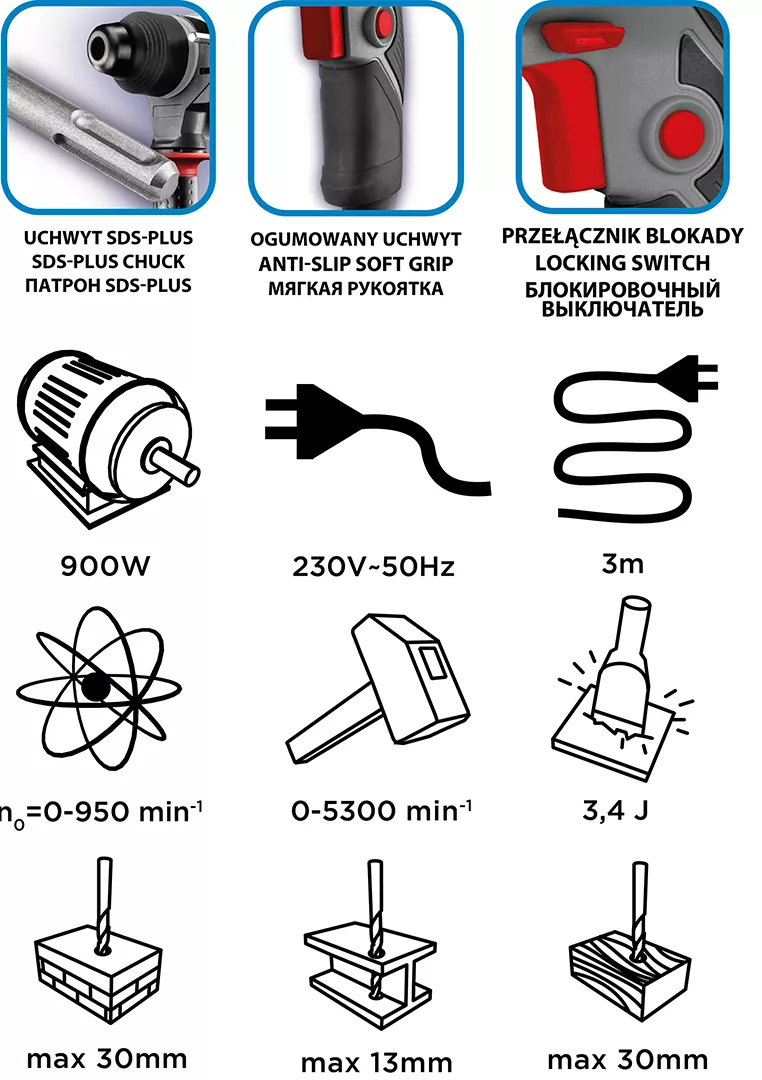 UCHWYT SDS-PLUS
SDS-PLUS CHUCK
ПАТРОН SDS-PLUS

OGUMOWANY UCHWYT
ANTI-SLIP SOFT GRIP
МЯГКАЯ РУКОЯТКА

PRZEŁĄCZNIK BLOKADY
LOCKING SWITCH
БЛОКИРОВОЧНЫЙ ВЫКЛЮЧАТЕЛЬ

900W

230V~50Hz

3m

$n_0$=0-950 min$^{-1}$

0-5300 min$^{-1}$

3,4 J

max 30mm

max 13mm

max 30mm