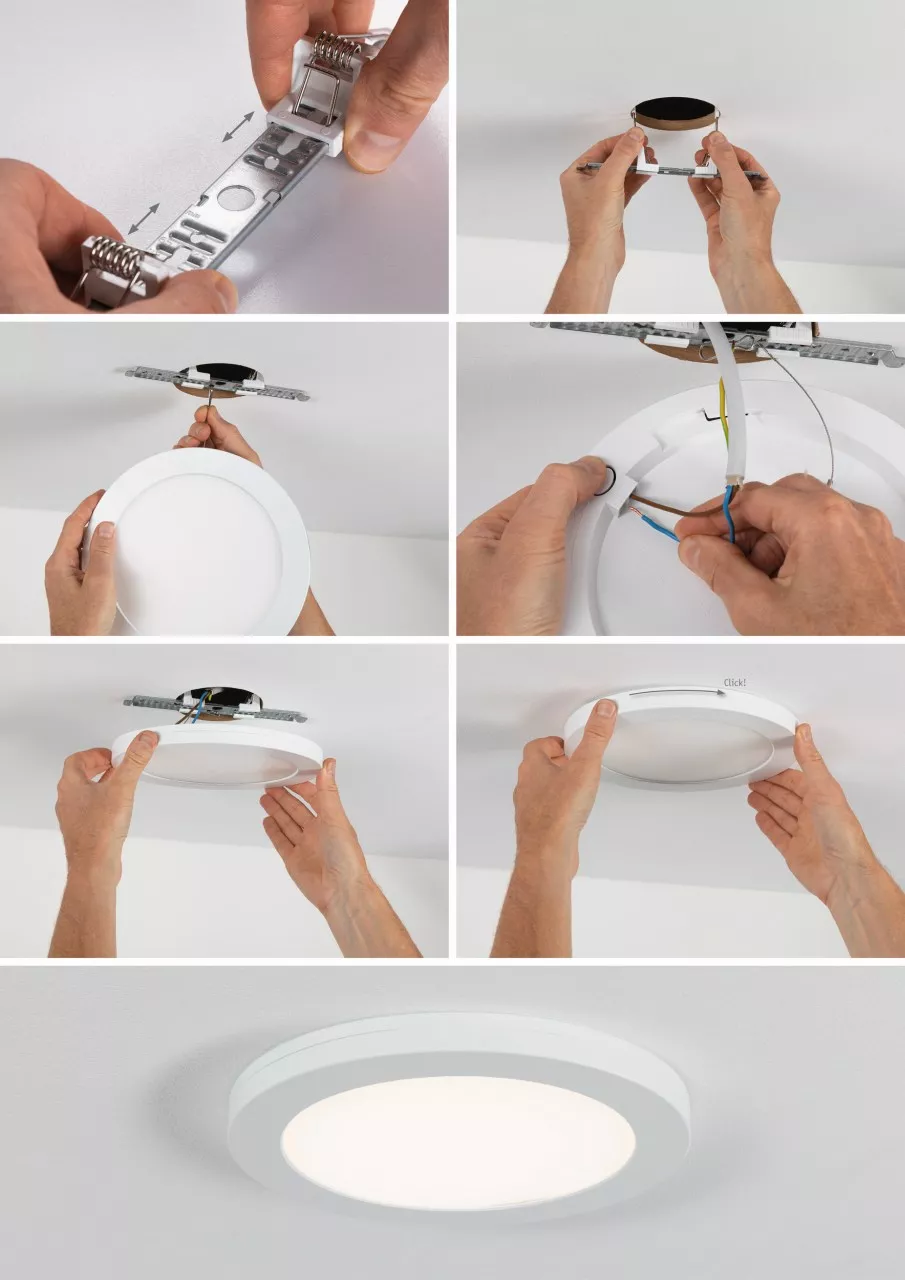 Click!