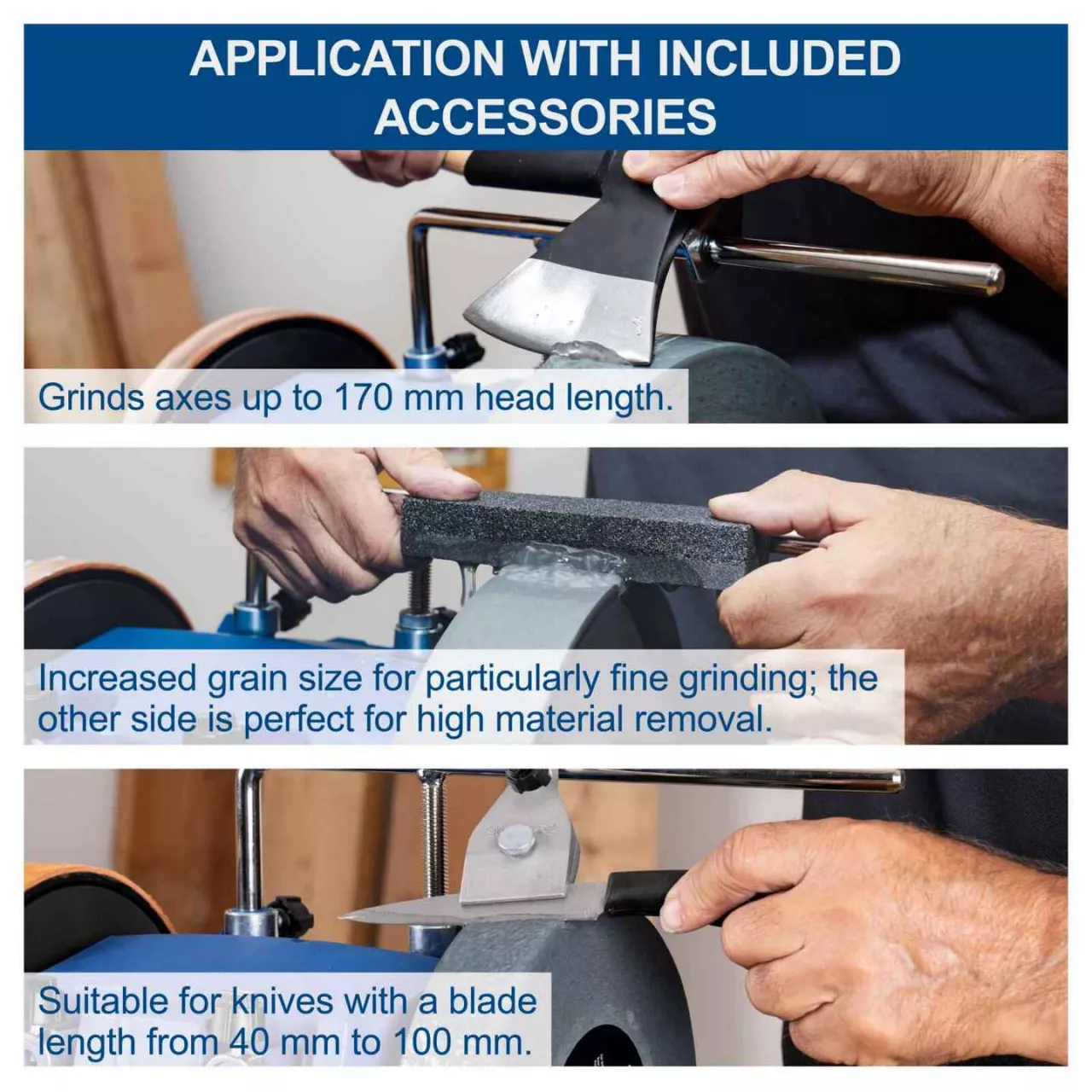 APPLICATION WITH INCLUDED ACCESSORIES

Grinds axes up to 170 mm head length.

Increased grain size for particularly fine grinding; the other side is perfect for high material removal.

Suitable for knives with a blade length from 40 mm to 100 mm.