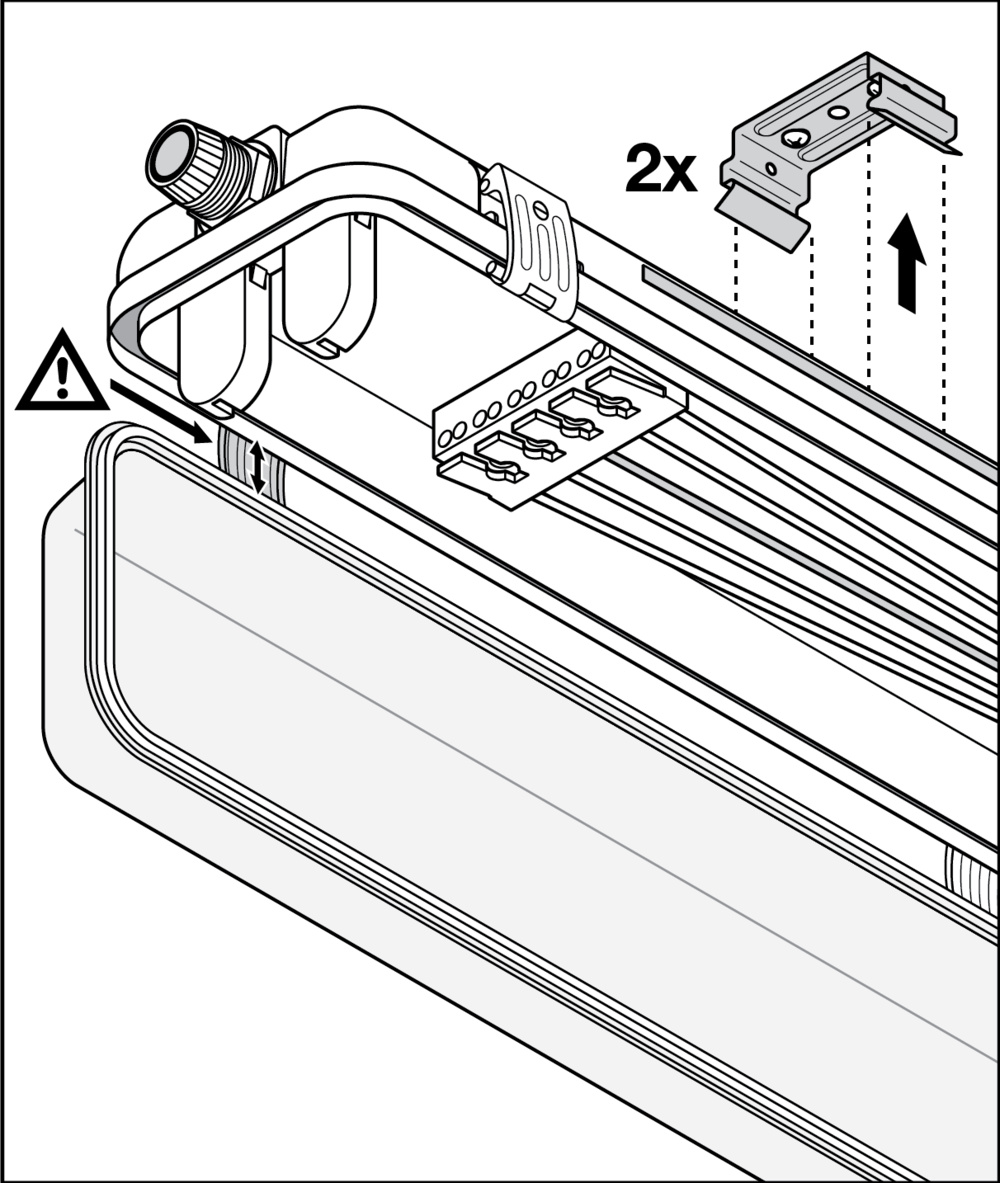 2x