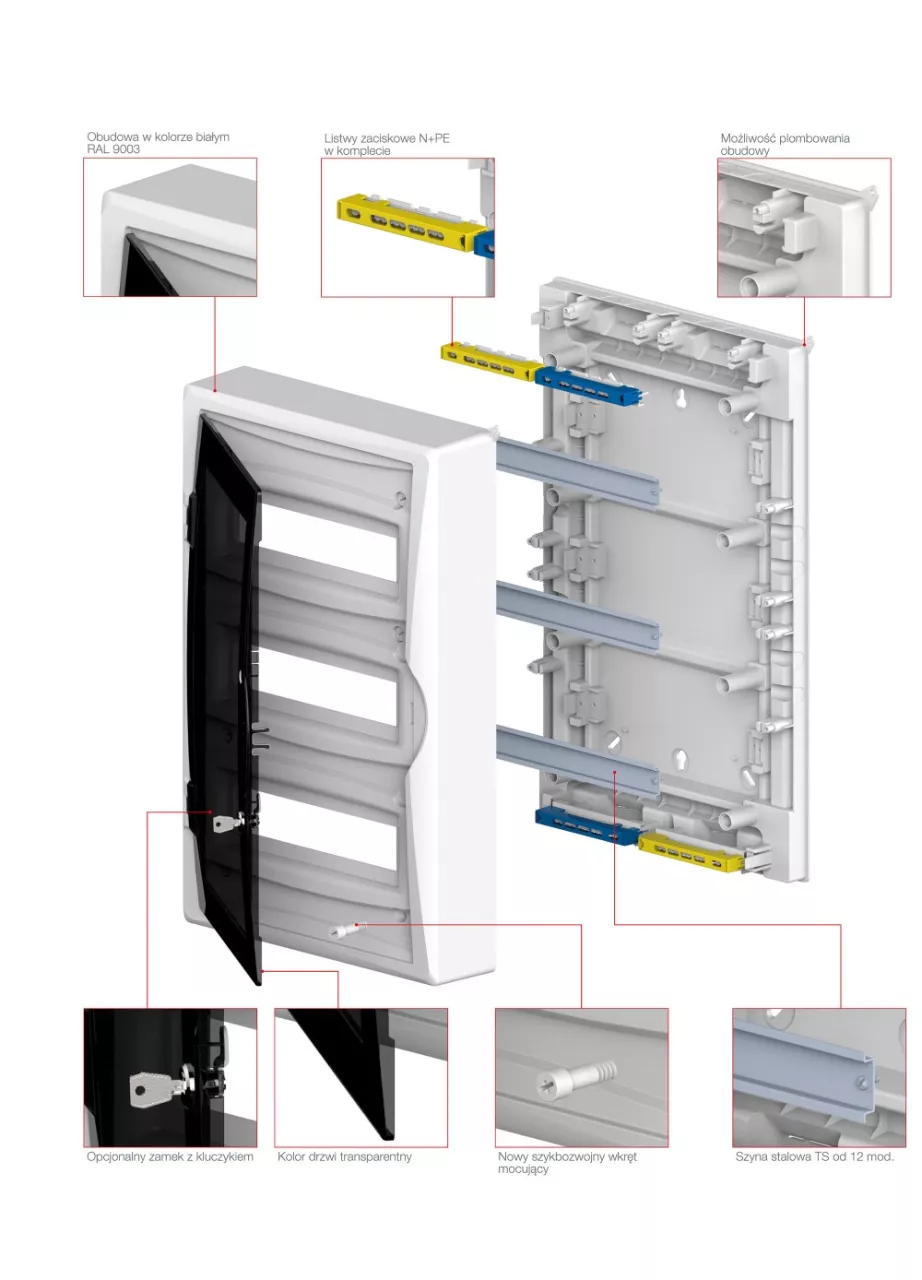 Obudowa w kolorze białym RAL 9003

Listwy zaciskowe N+PE w komplecie

Możliwość plombowania obudowy

Opcjonalny zamek z kluczykiem

Kolor drzwi transparentny

Nowy szykbozwojny wkręt mocujący

Szyna stalowa TS od 12 mod.