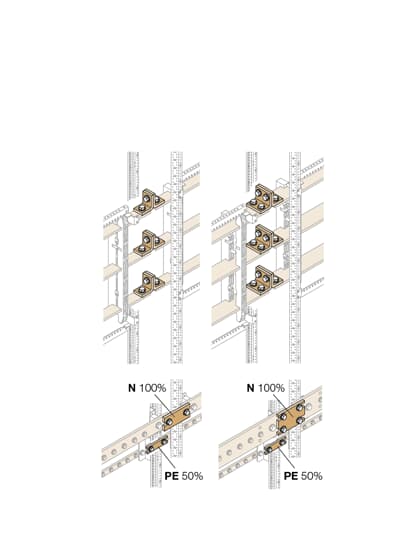 N 100%

PE 50%

N 100%

PE 50%