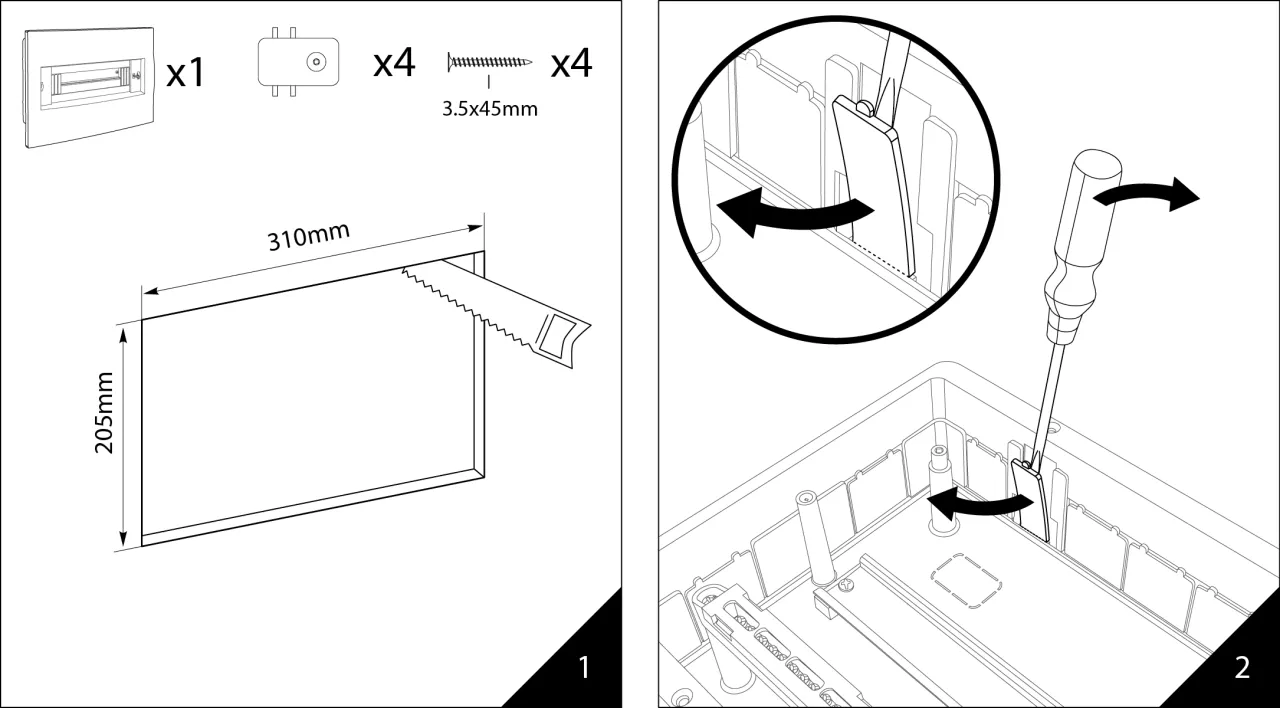 x1

x4

x4
3.5x45mm

310mm

205mm

1

2