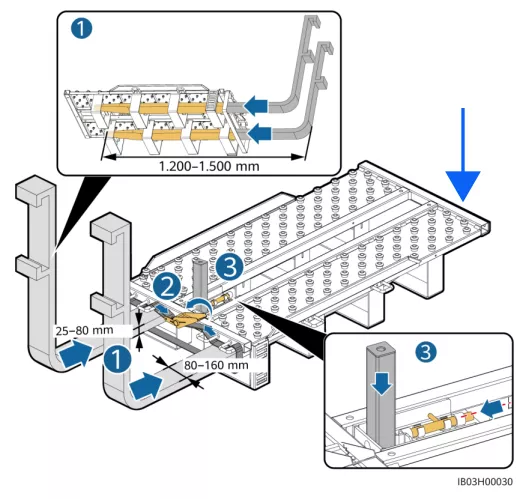 1
1.200–1.500 mm
3
2
25–80 mm
1
80–160 mm
3
IB03H00030