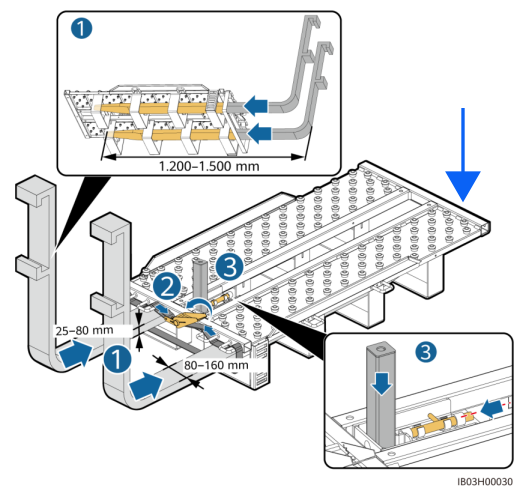 1
1.200–1.500 mm
3
2
25–80 mm
1
80–160 mm
3
IB03H00030