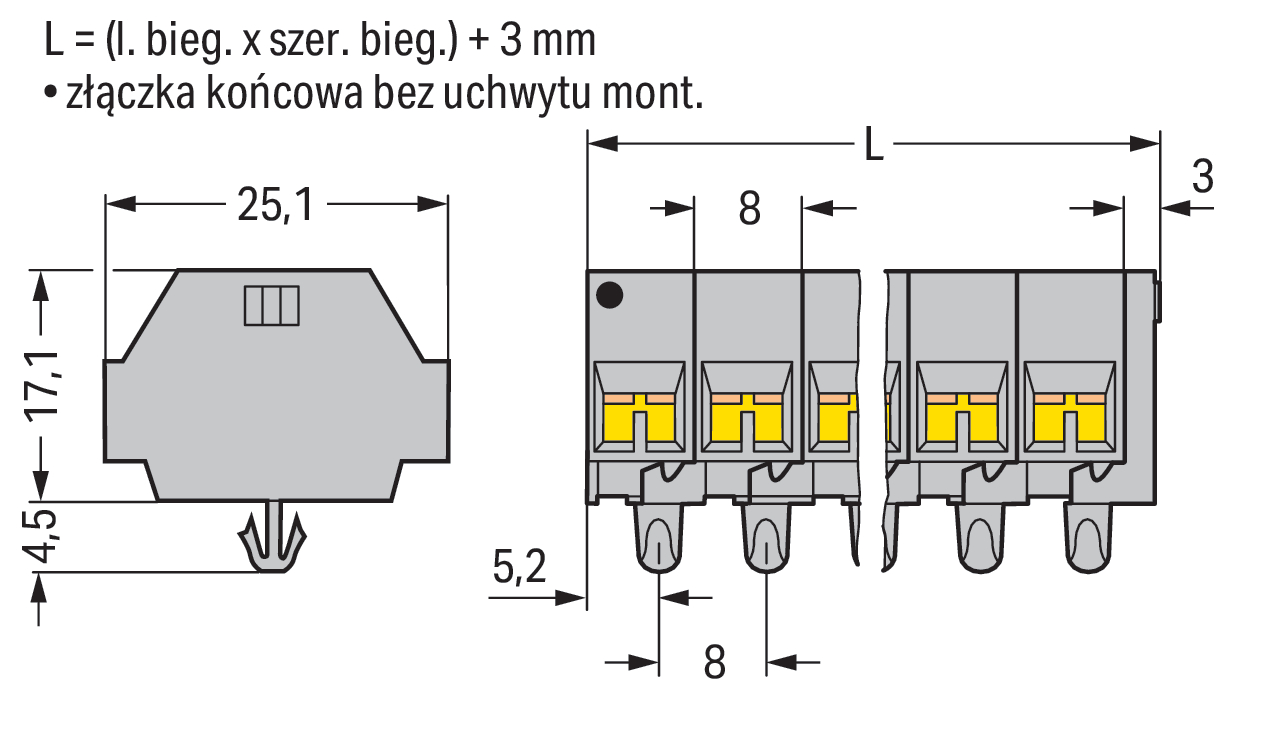 L = (l. bieg. x szer. bieg.) + 3 mm
• złączka końcowa bez uchwytu mont.

25,1

17,1

4,5

L

8

3

5,2

8