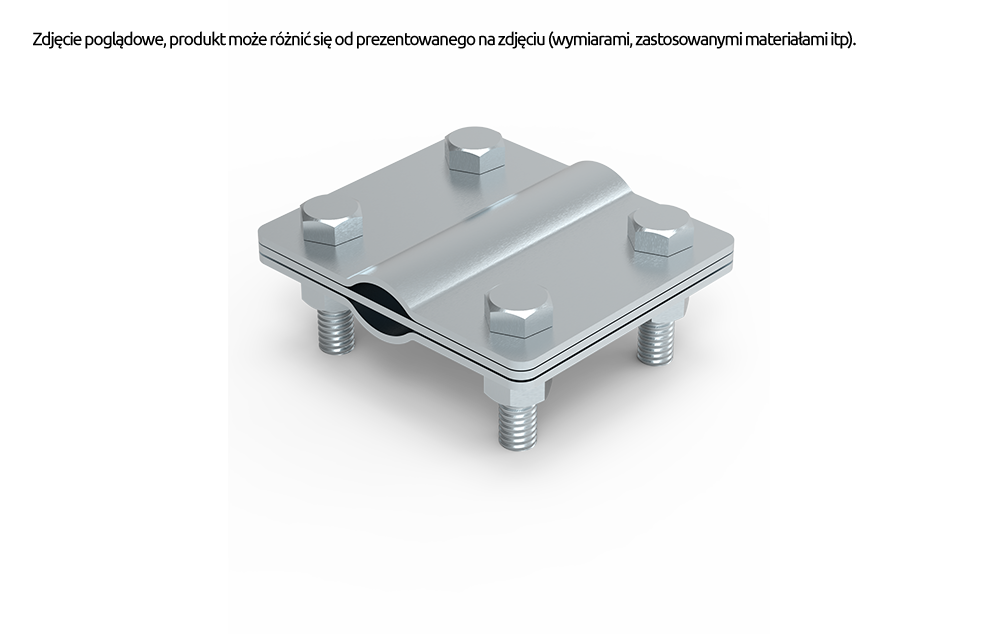 Zdjęcie poglądowe, produkt może różnić się od prezentowanego na zdjęciu (wymiarami, zastosowanymi materiałami itp).