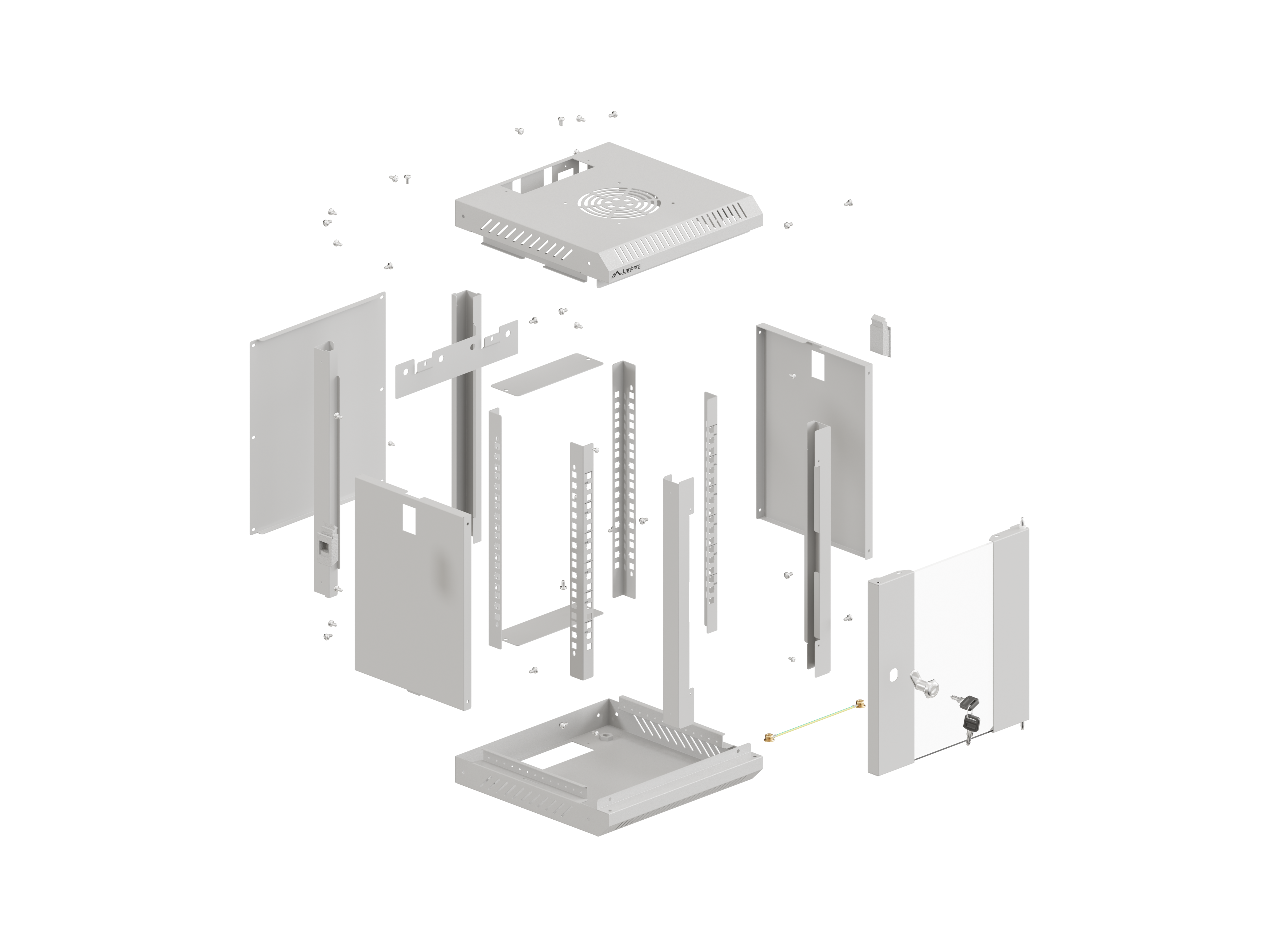 Lanberg