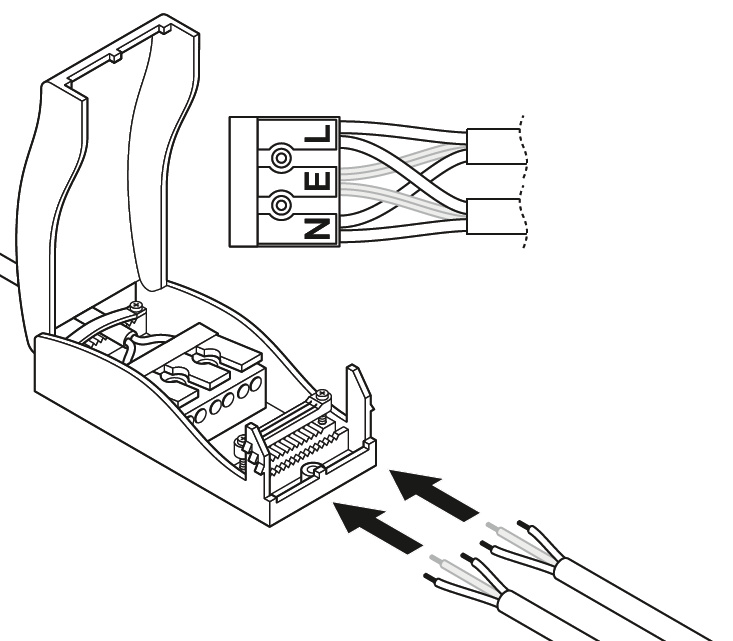 L
E
N