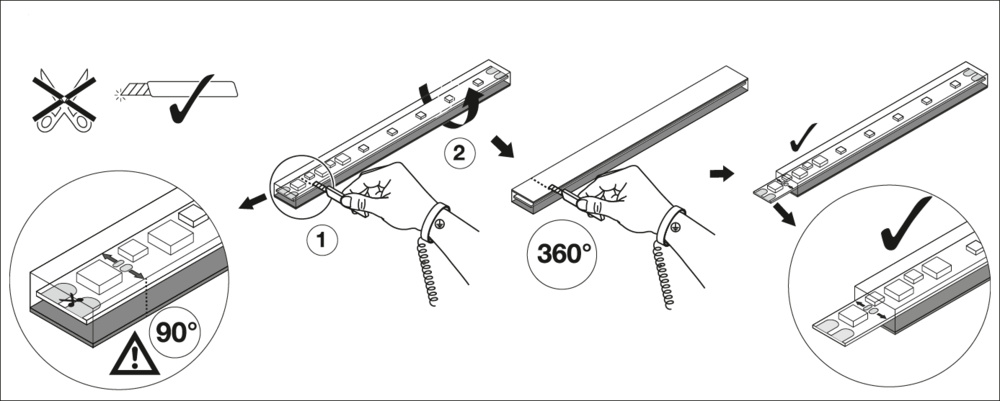 1
2
360°
90°