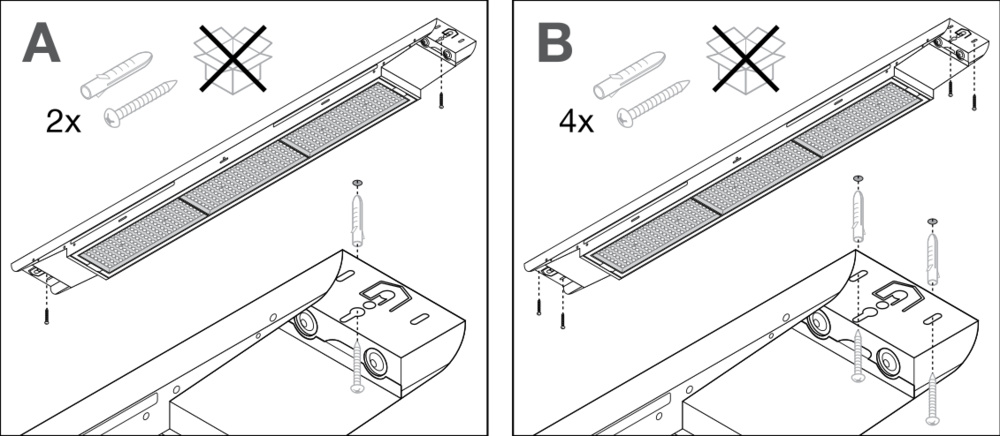 A

2x

B

4x