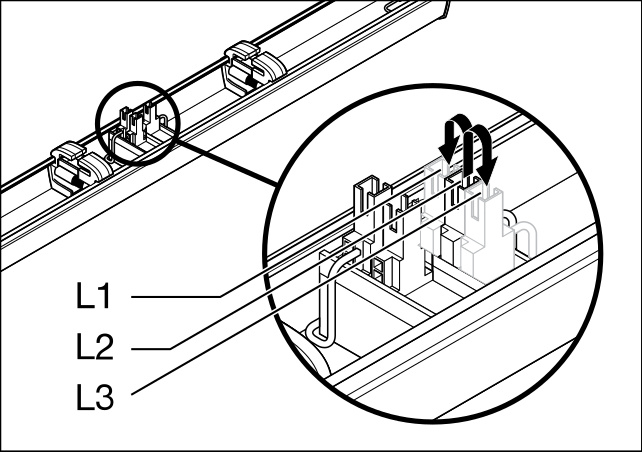 L1
L2
L3