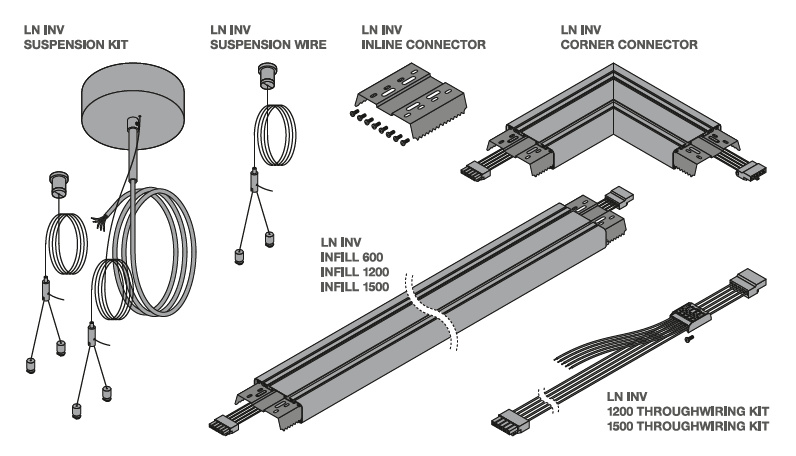 LN INV
SUSPENSION KIT

LN INV
SUSPENSION WIRE

LN INV
INLINE CONNECTOR

LN INV
CORNER CONNECTOR

LN INV
INFILL 600
INFILL 1200
INFILL 1500

LN INV
1200 THROUGHWIRING KIT
1500 THROUGHWIRING KIT