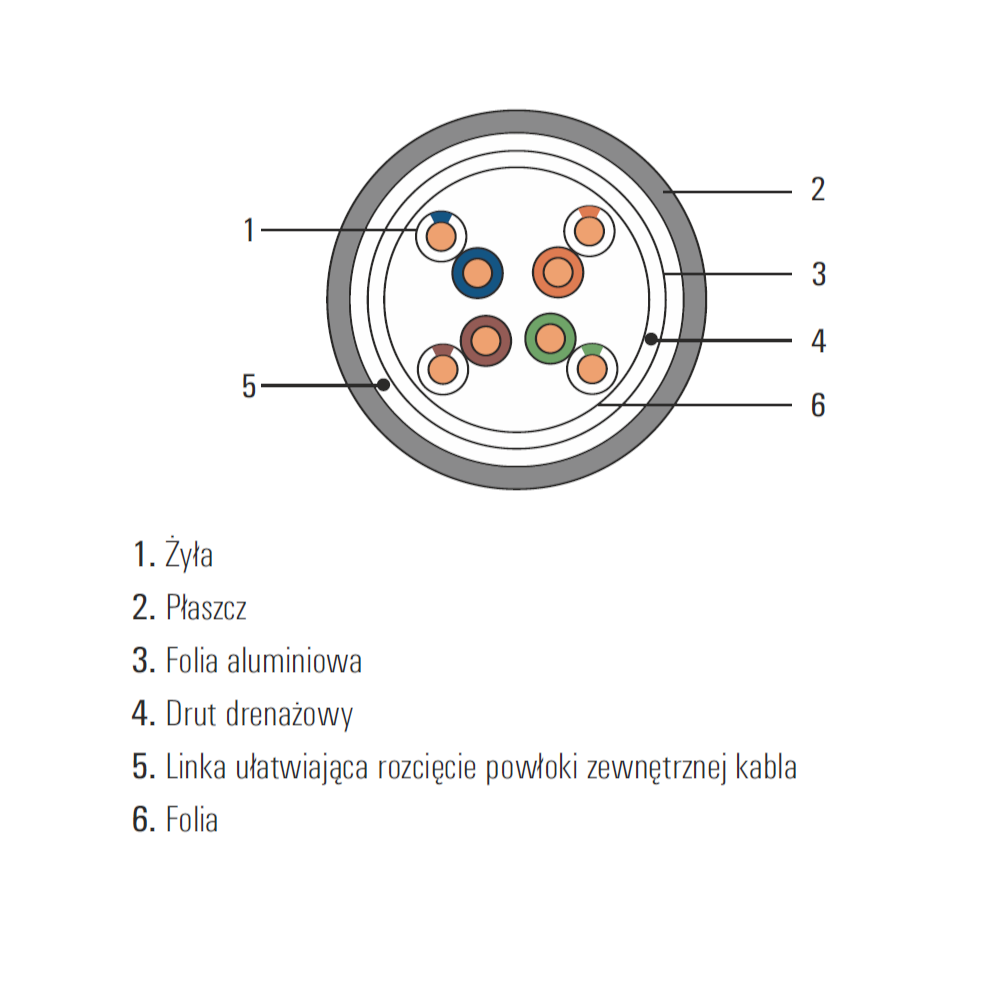 1
2
3
4
5
6

1. Żyła
2. Płaszcz
3. Folia aluminiowa
4. Drut drenażowy
5. Linka ułatwiająca rozcięcie powłoki zewnętrznej kabla
6. Folia