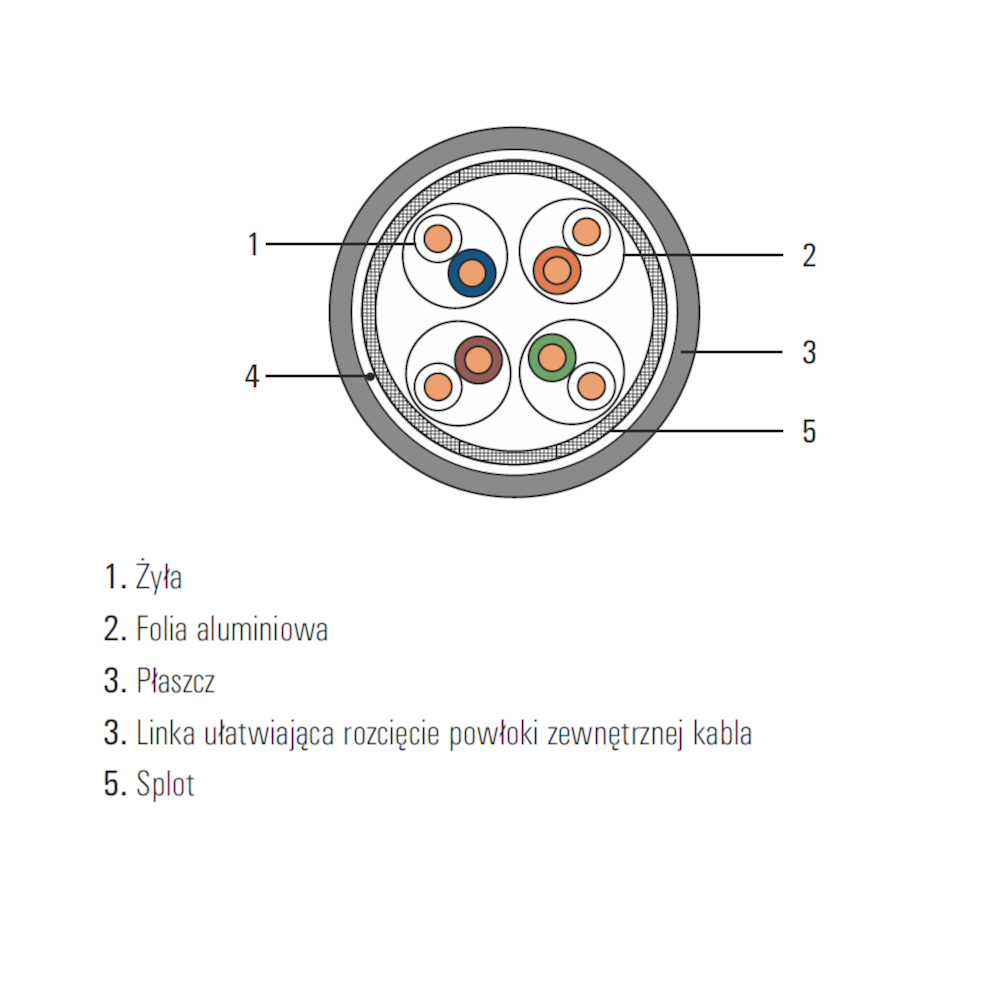 1

2

3

4

5

1. Żyła

2. Folia aluminiowa

3. Płaszcz

3. Linka ułatwiająca rozcięcie powłoki zewnętrznej kabla

5. Splot