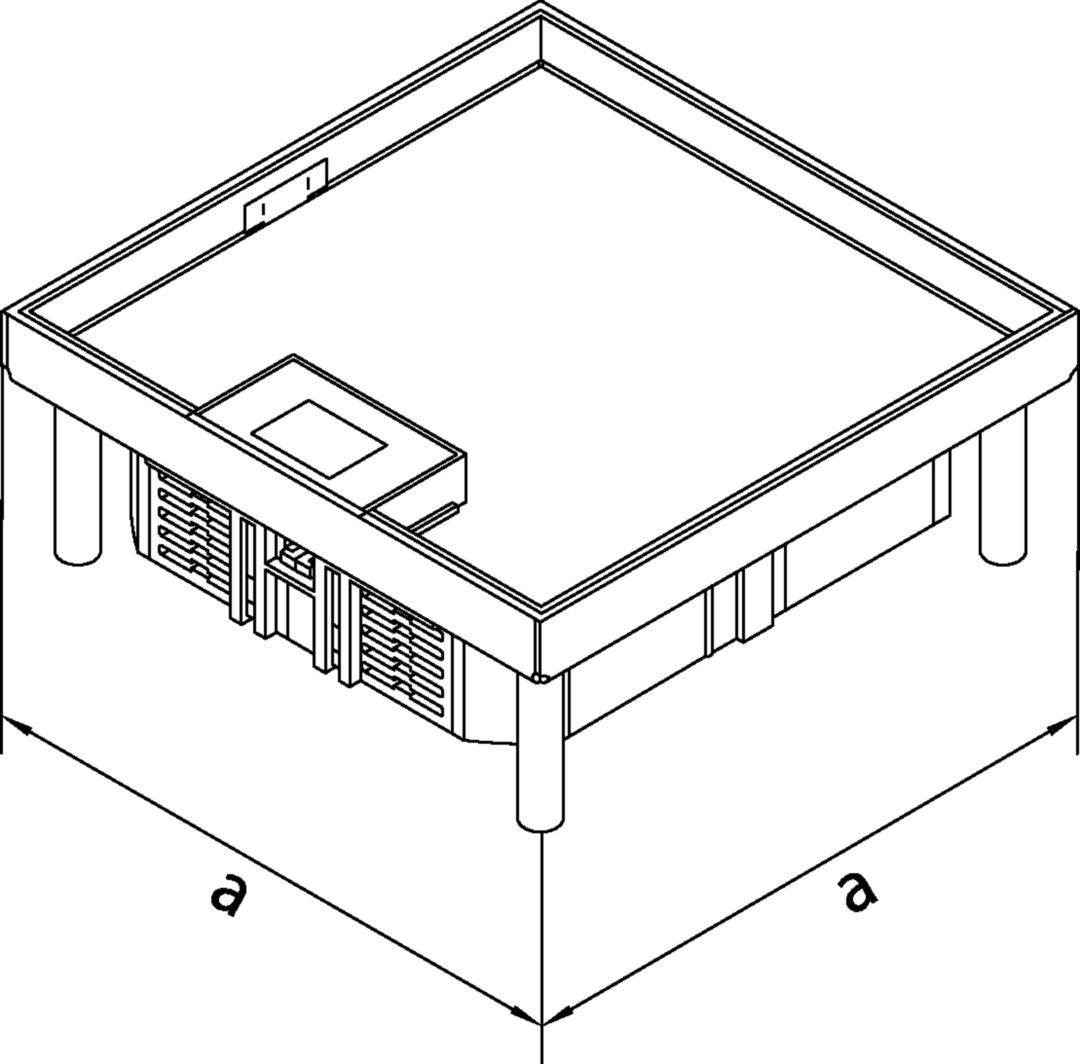 a
a