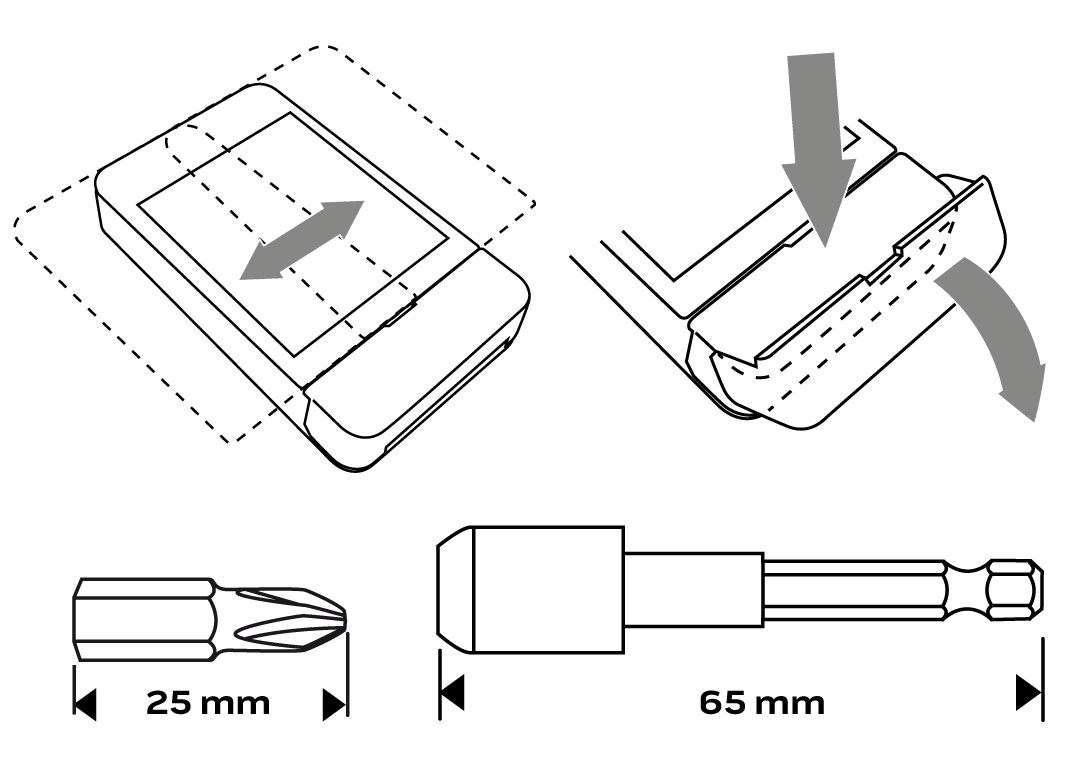 25 mm

65 mm