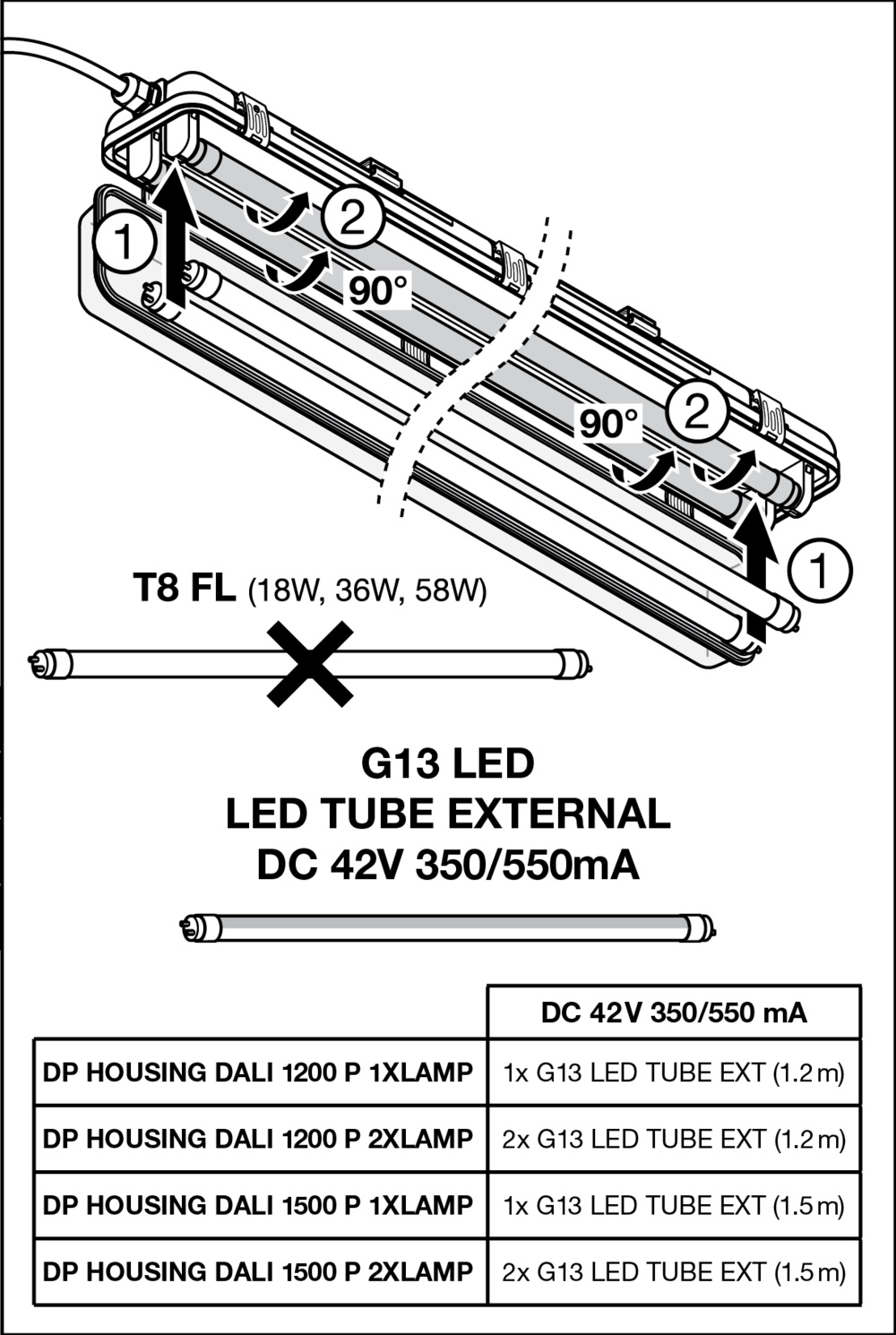 1

2

90°

90°

2

1

T8 FL (18W, 36W, 58W)

G13 LED
LED TUBE EXTERNAL
DC 42V 350/550mA

| | DC 42V 350/550 mA |
|---|---|
| DP HOUSING DALI 1200 P 1XLAMP | 1x G13 LED TUBE EXT (1.2 m) |
| DP HOUSING DALI 1200 P 2XLAMP | 2x G13 LED TUBE EXT (1.2 m) |
| DP HOUSING DALI 1500 P 1XLAMP | 1x G13 LED TUBE EXT (1.5 m) |
| DP HOUSING DALI 1500 P 2XLAMP | 2x G13 LED TUBE EXT (1.5 m) |