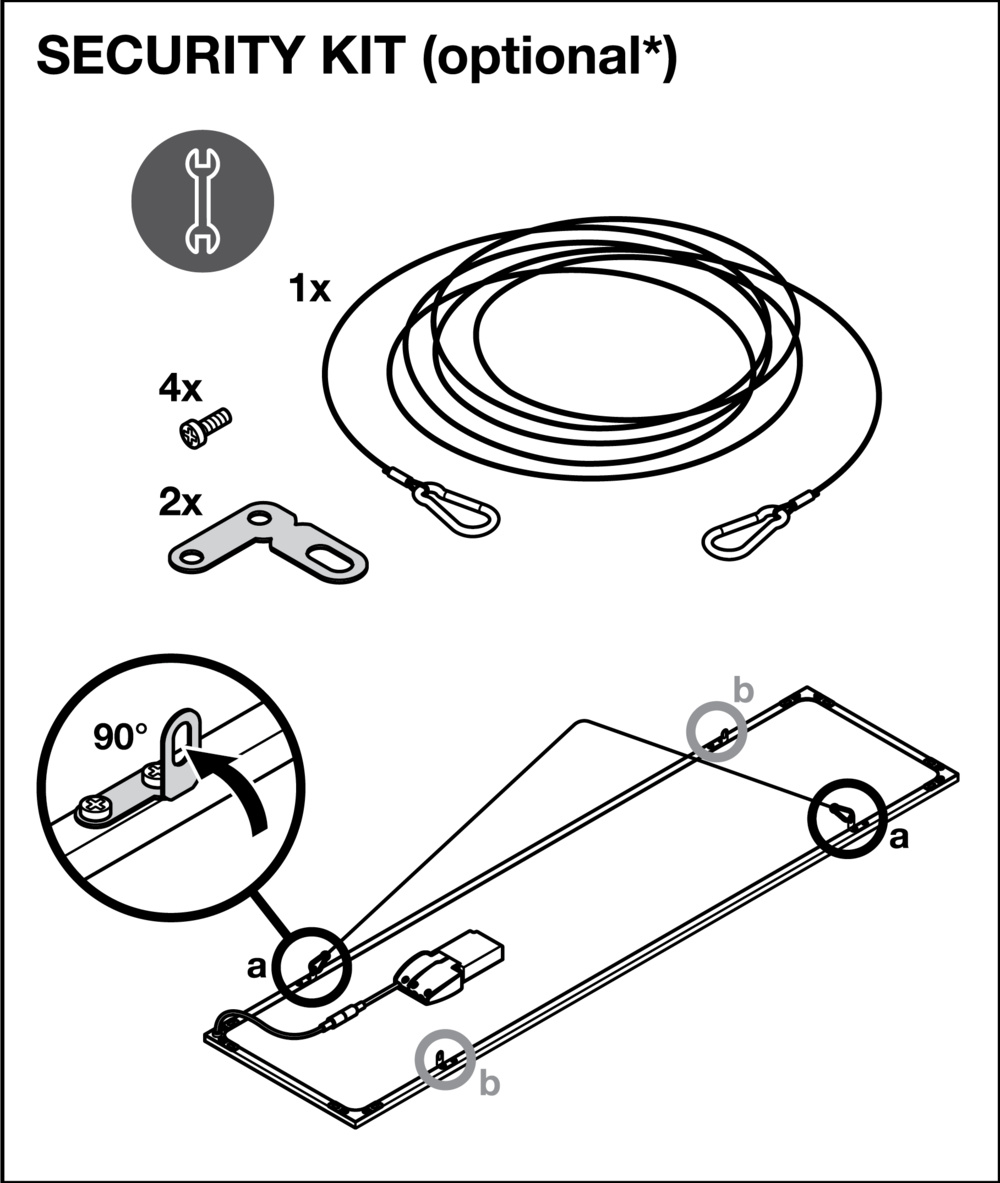 SECURITY KIT (optional*)

1x

4x

2x

90°

b

a

a

b