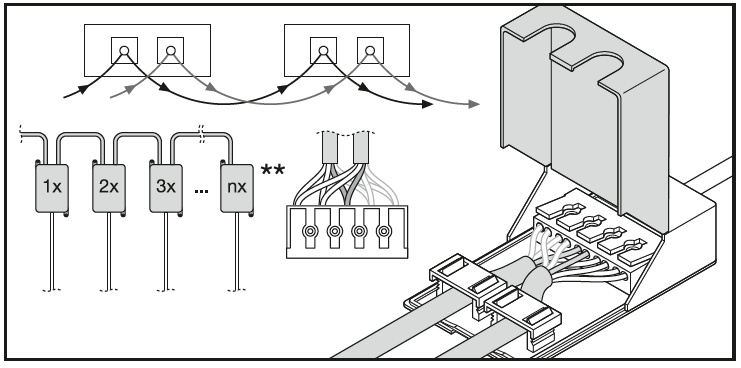 1x
2x
3x
...
nx
**