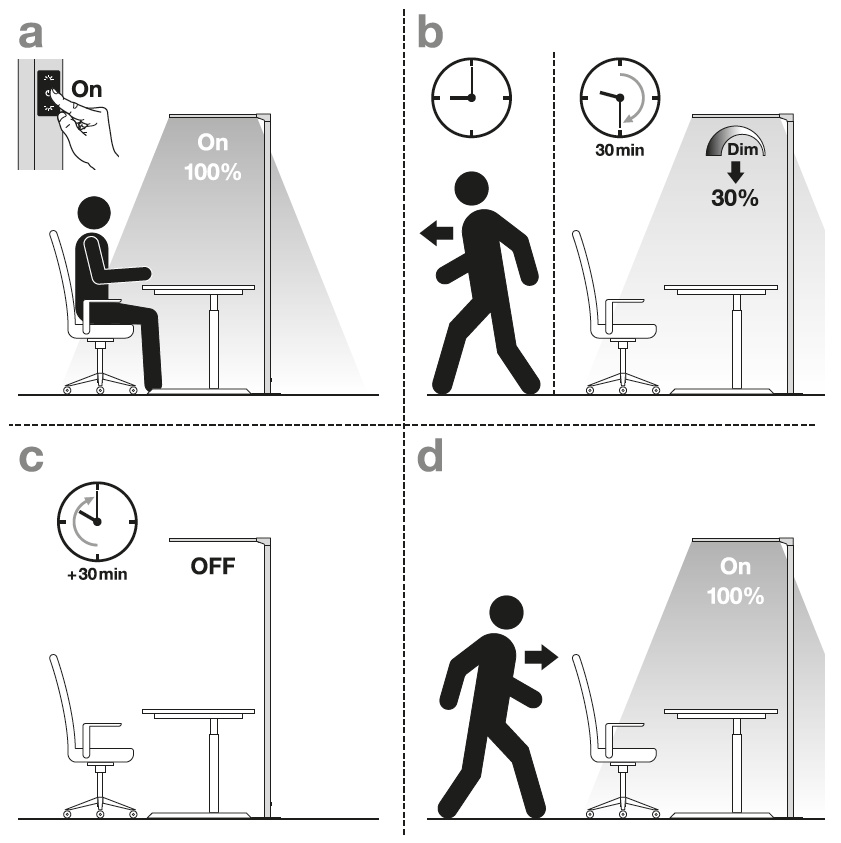 a

On

On
100%

b

30 min

Dim
30%

c

+30 min

OFF

d

On
100%