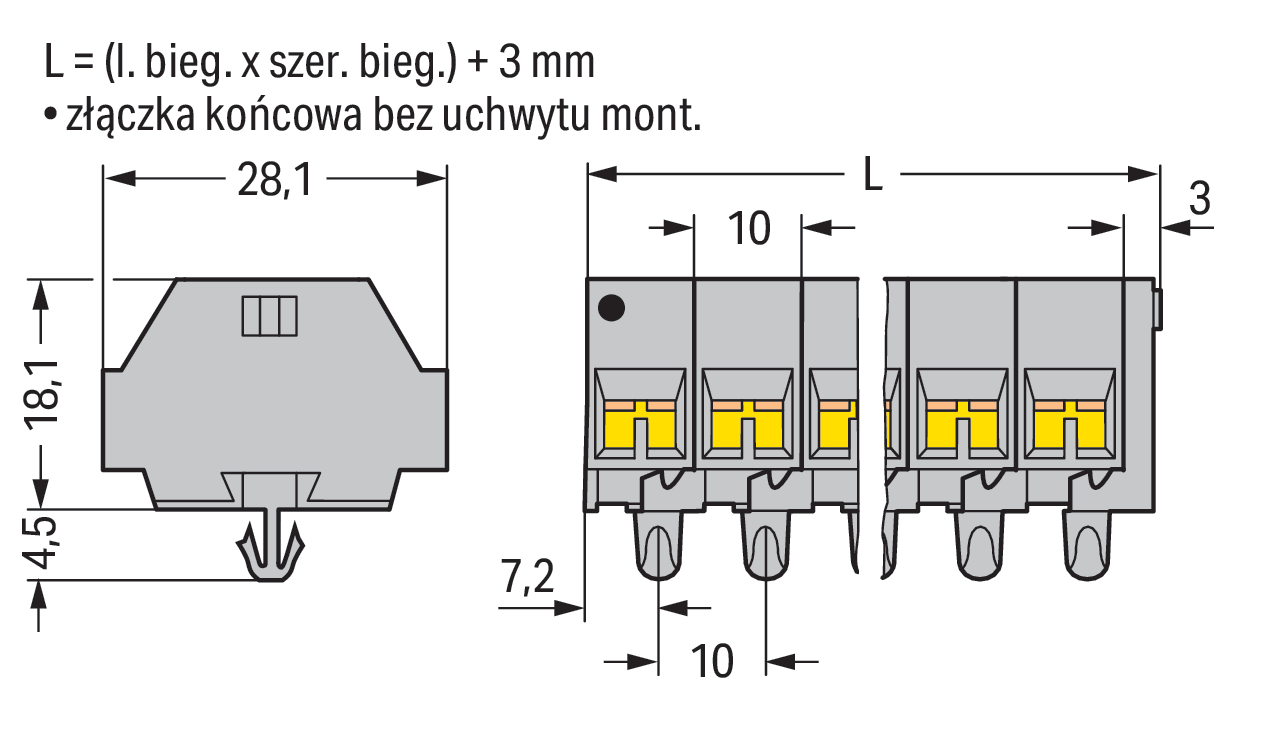 L = (l. bieg. x szer. bieg.) + 3 mm
• złączka końcowa bez uchwytu mont.

28,1
18,1
4,5
L
10
3
7,2
10