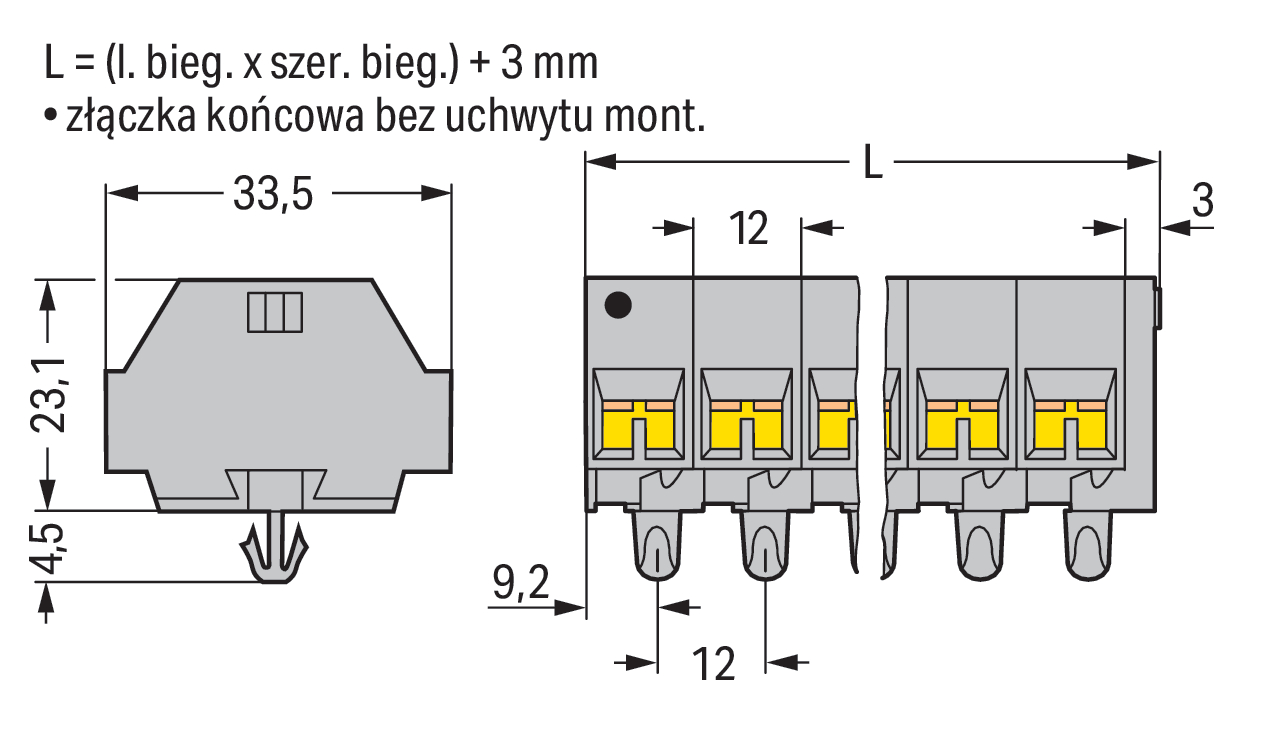 L = (l. bieg. x szer. bieg.) + 3 mm
• złączka końcowa bez uchwytu mont.

33,5

23,1

4,5

L

12

3

9,2

12