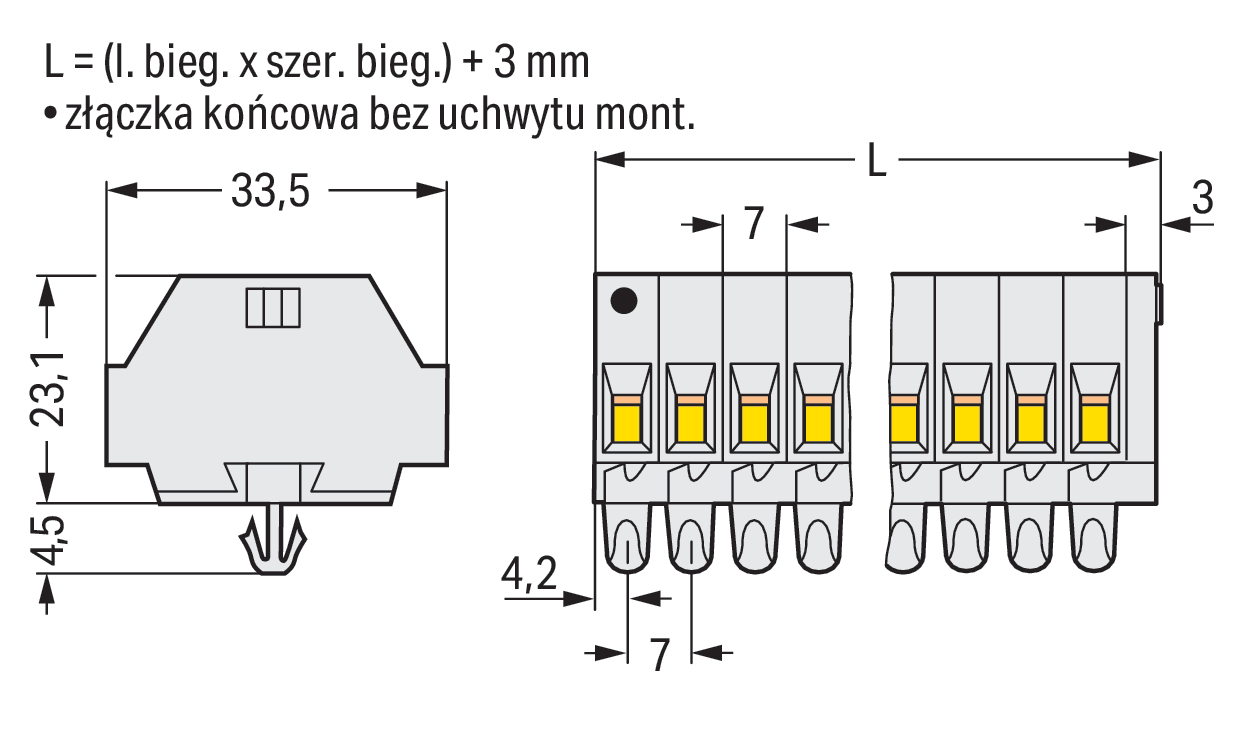 L = (l. bieg. x szer. bieg.) + 3 mm
• złączka końcowa bez uchwytu mont.

33,5

23,1

4,5

L

7

3

4,2

7