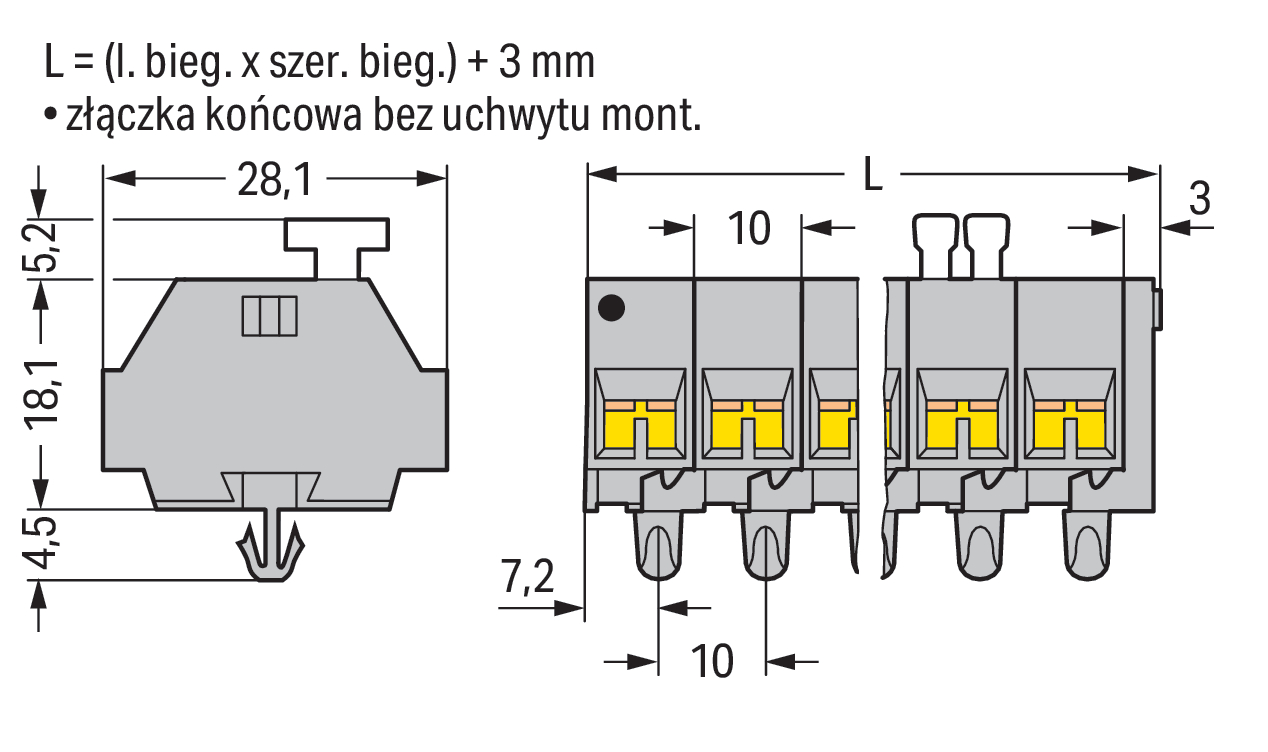 L = (l. bieg. x szer. bieg.) + 3 mm
• złączka końcowa bez uchwytu mont.

28,1
5,2
18,1
4,5

L
10
3
7,2
10