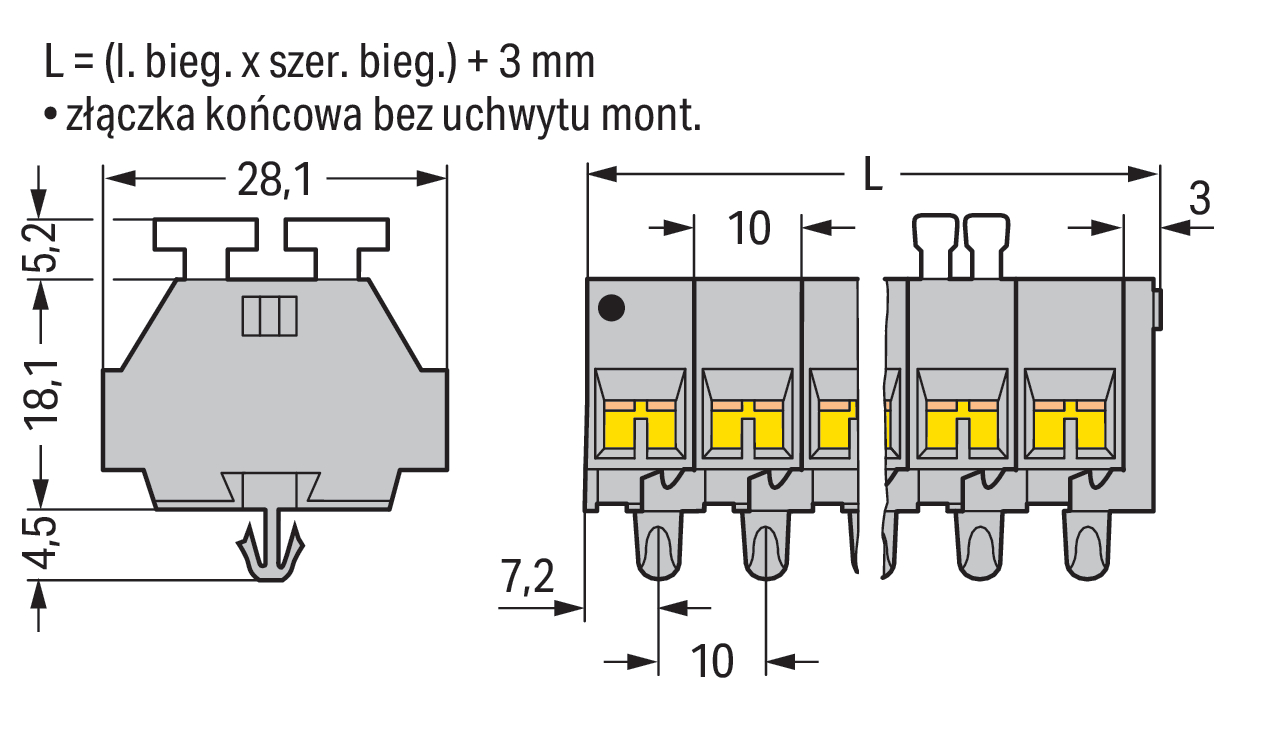 L = (l. bieg. x szer. bieg.) + 3 mm
• złączka końcowa bez uchwytu mont.

28,1
5,2
18,1
4,5

L
10
3
7,2
10