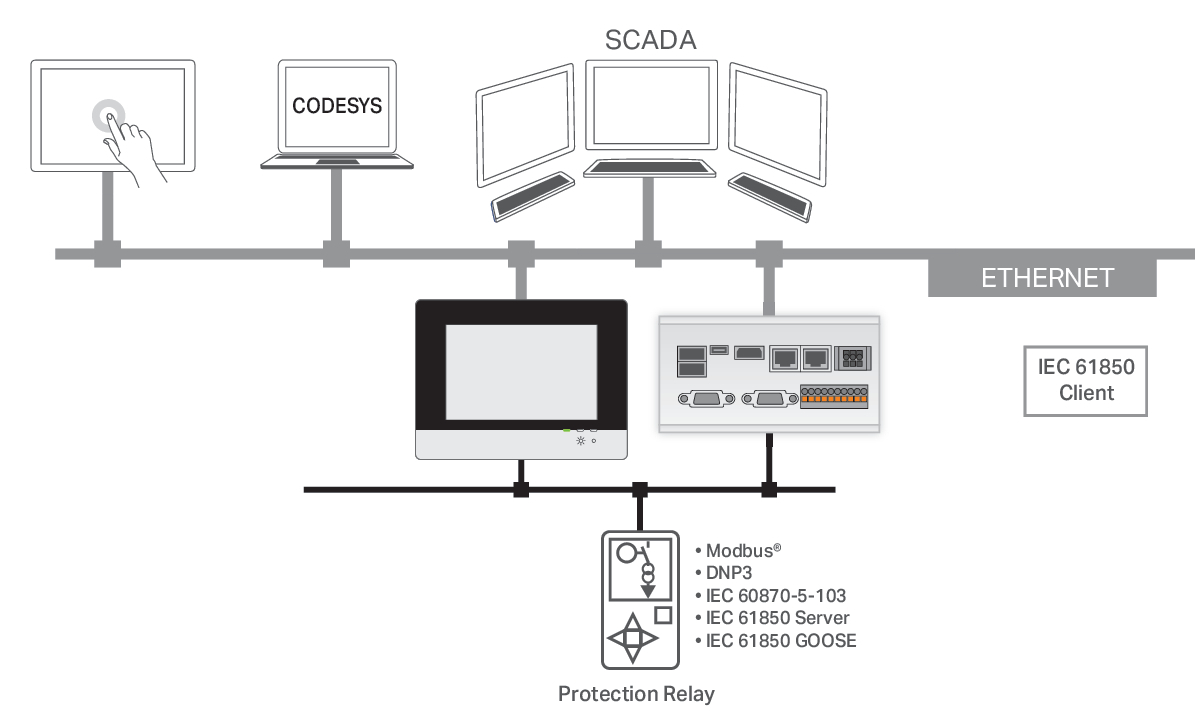 SCADA

CODESYS

ETHERNET

IEC 61850 Client

• Modbus®
• DNP3
• IEC 60870-5-103
• IEC 61850 Server
• IEC 61850 GOOSE

Protection Relay