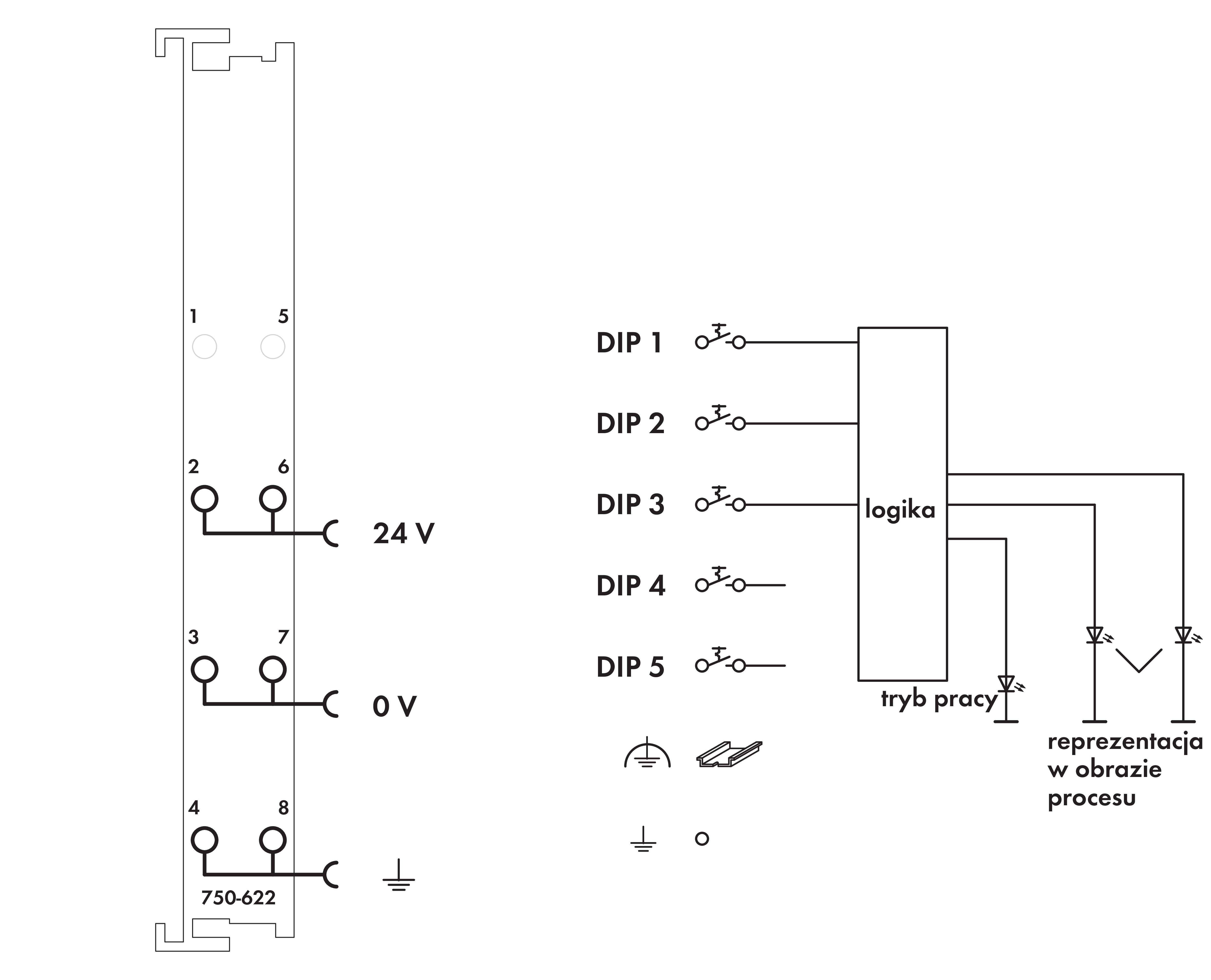 1
5
2
6
24 V
3
7
0 V
4
8
750-622

DIP 1
DIP 2
DIP 3
DIP 4
DIP 5
logika
tryb pracy
reprezentacja w obrazie procesu