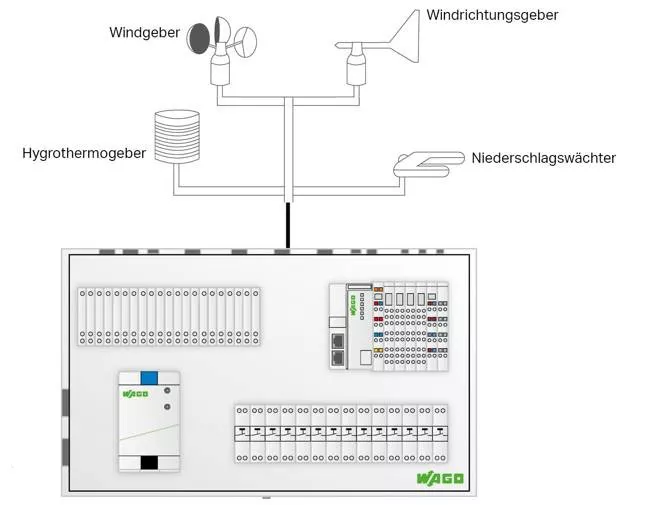 Windgeber

Windrichtungsgeber

Hygrothermogeber

Niederschlagswächter

WAGO

WAGO

WAGO