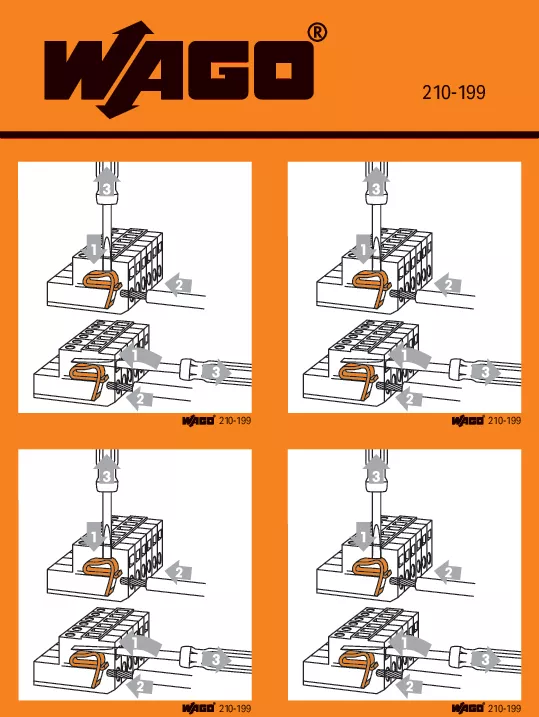 WAGO®

210-199

3
1
2
1
3
2
WAGO 210-199

3
1
2
1
3
2
WAGO 210-199

3
1
2
1
3
2
WAGO 210-199

3
1
2
1
3
2
WAGO 210-199