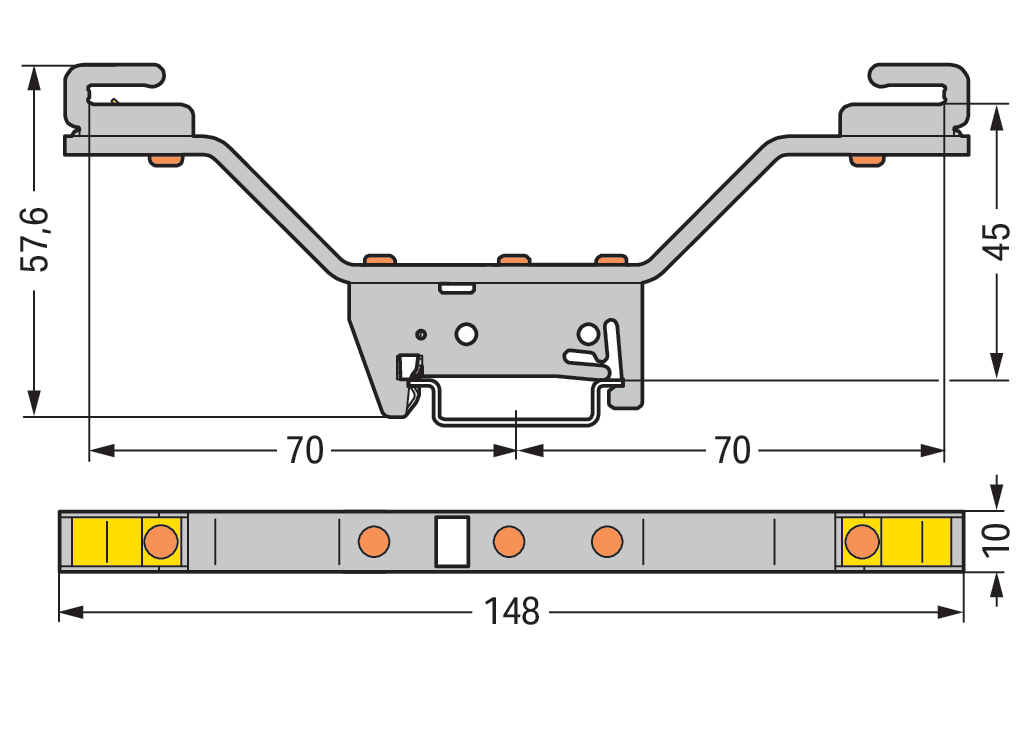 57,6
45
70
70
10
148