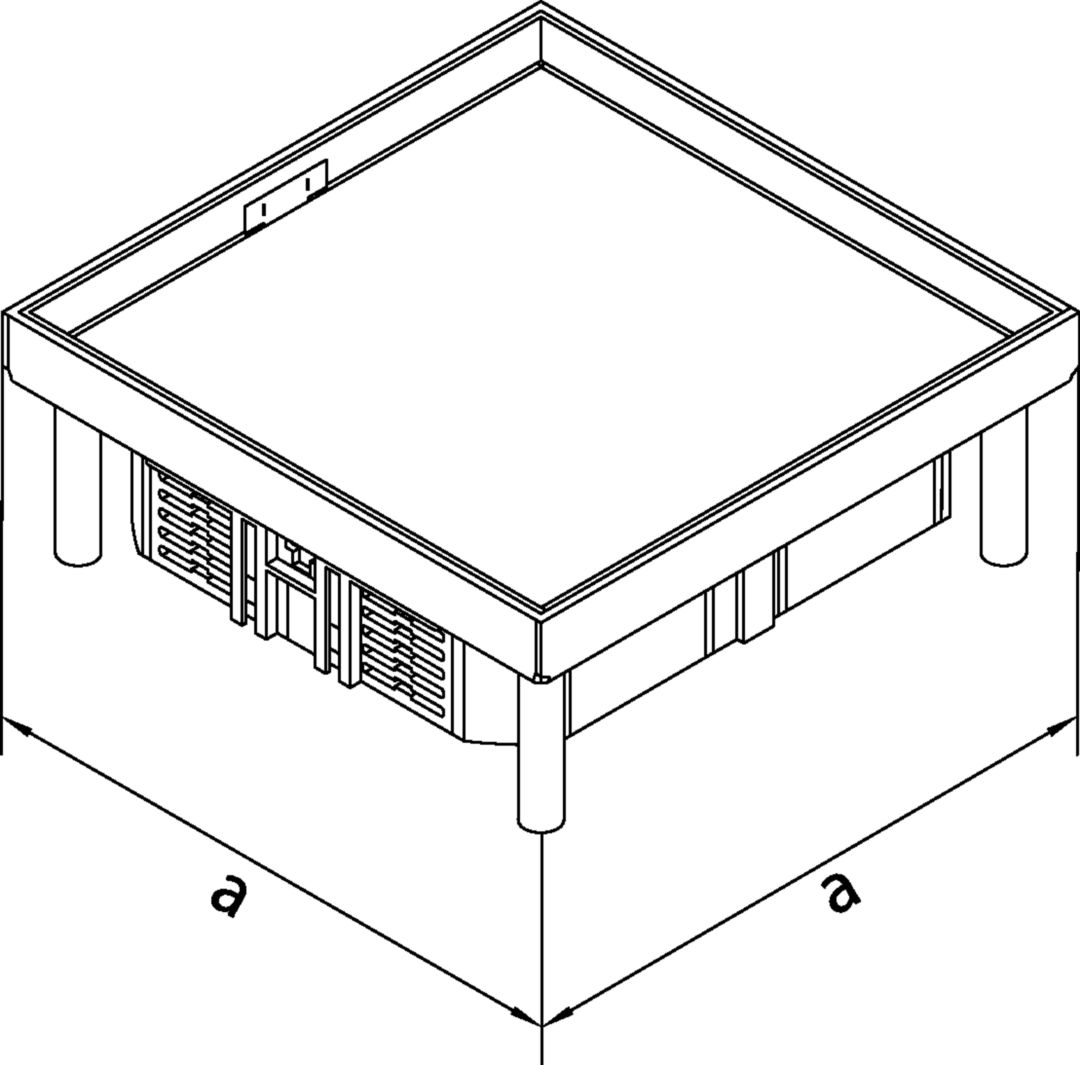 a
a