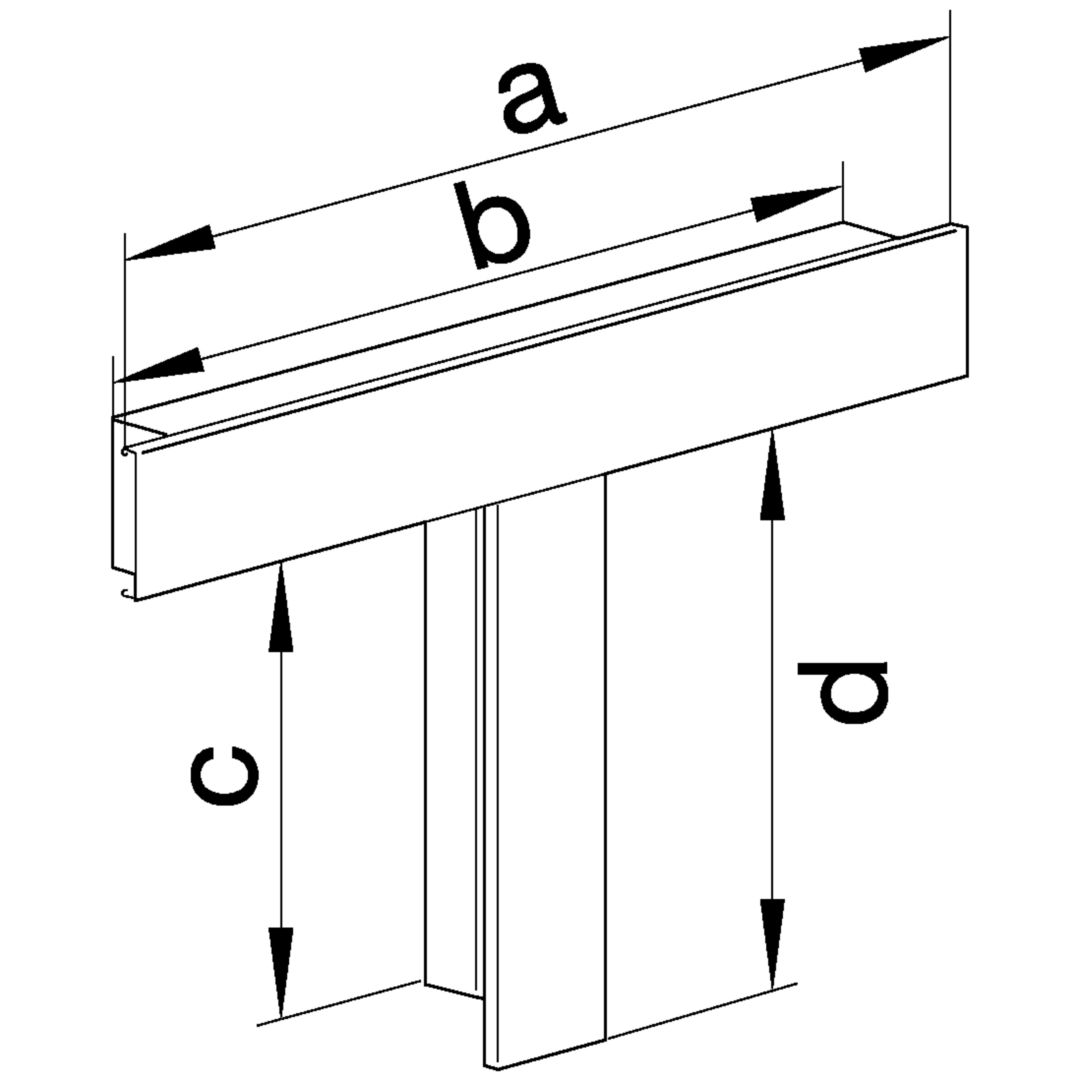 a
b
c
d