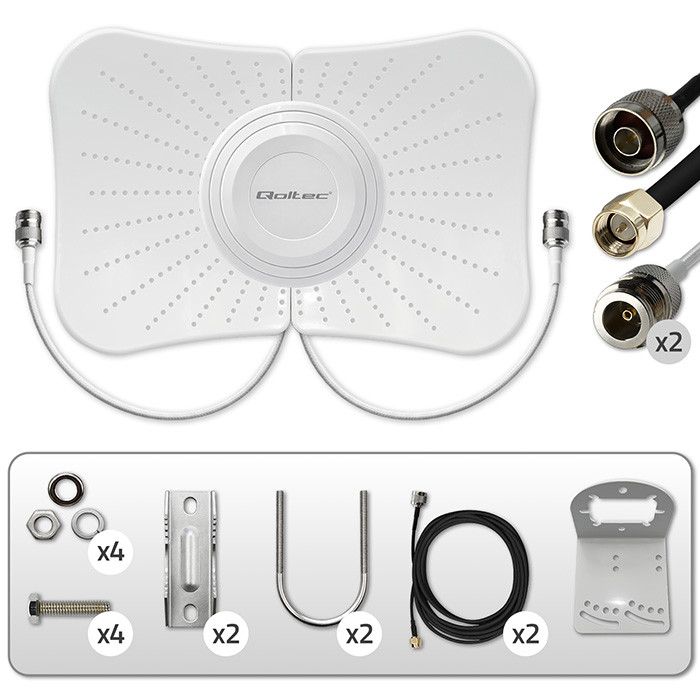 Qoltec

x2

x4

x4

x2

x2

x2