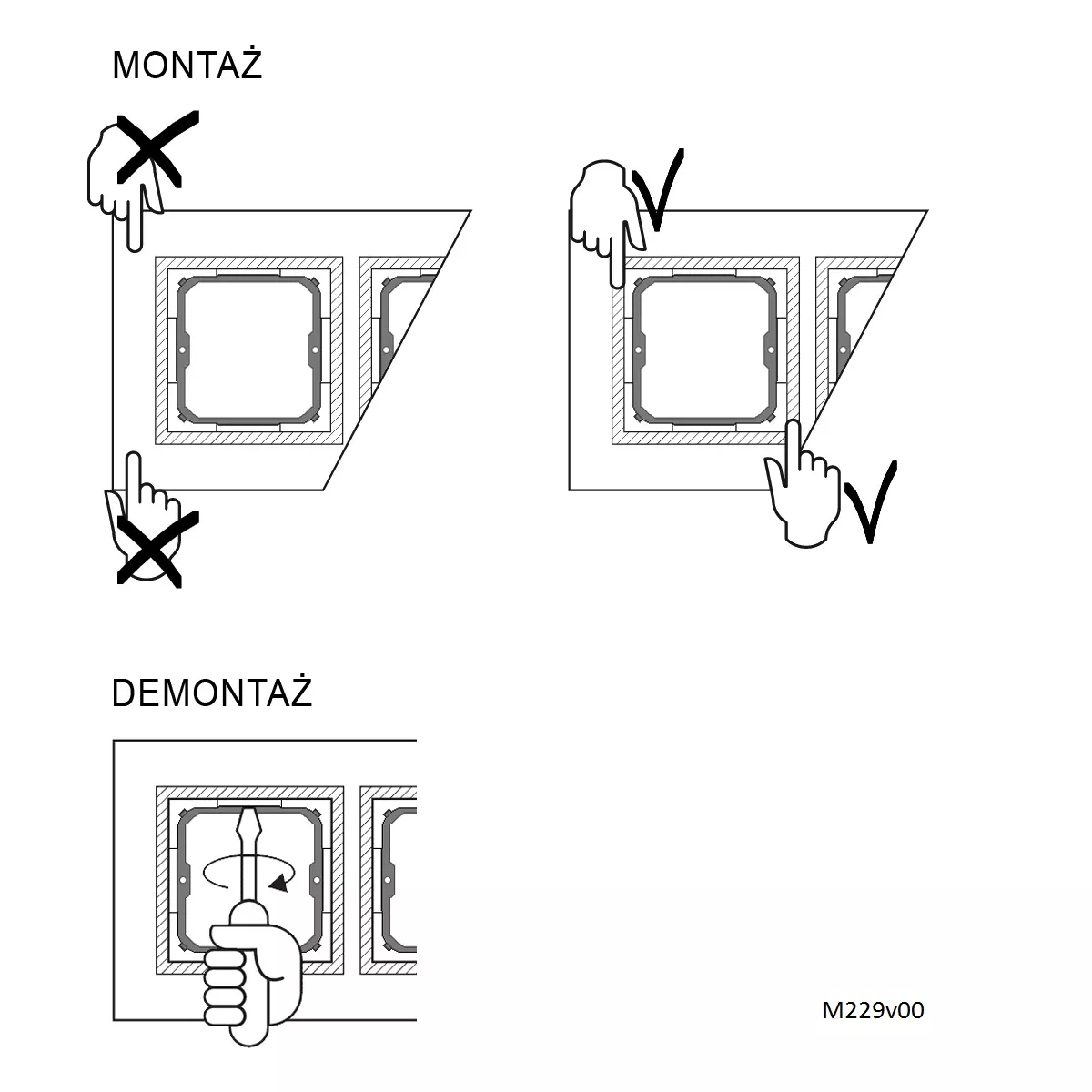 MONTAŻ

DEMONTAŻ

M229v00